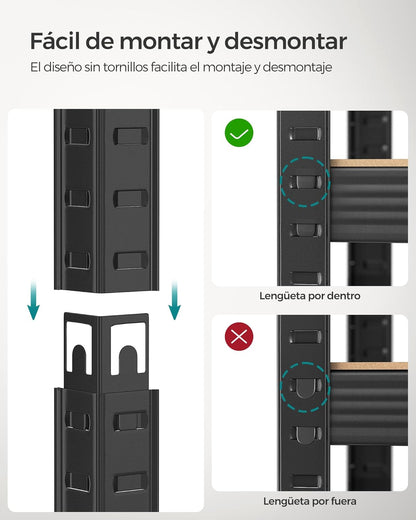 Fácil de montar y desmontar

El diseño sin tornillos facilita el montaje y desmontaje

Lengüeta por dentro

Lengüeta por fuera