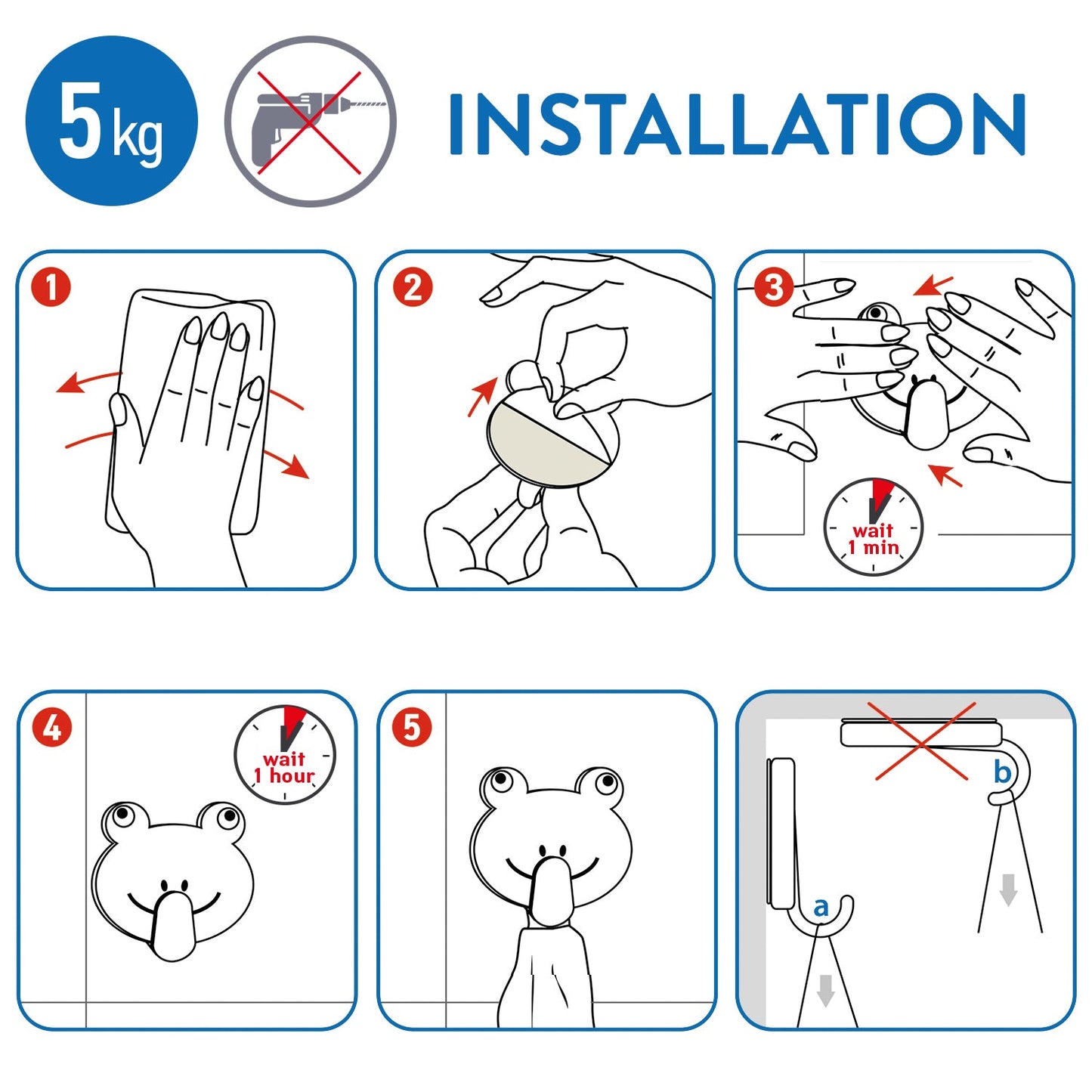 5 kg

INSTALLATION

1

2

3

wait 1 min

4

wait 1 hour

5

b

a