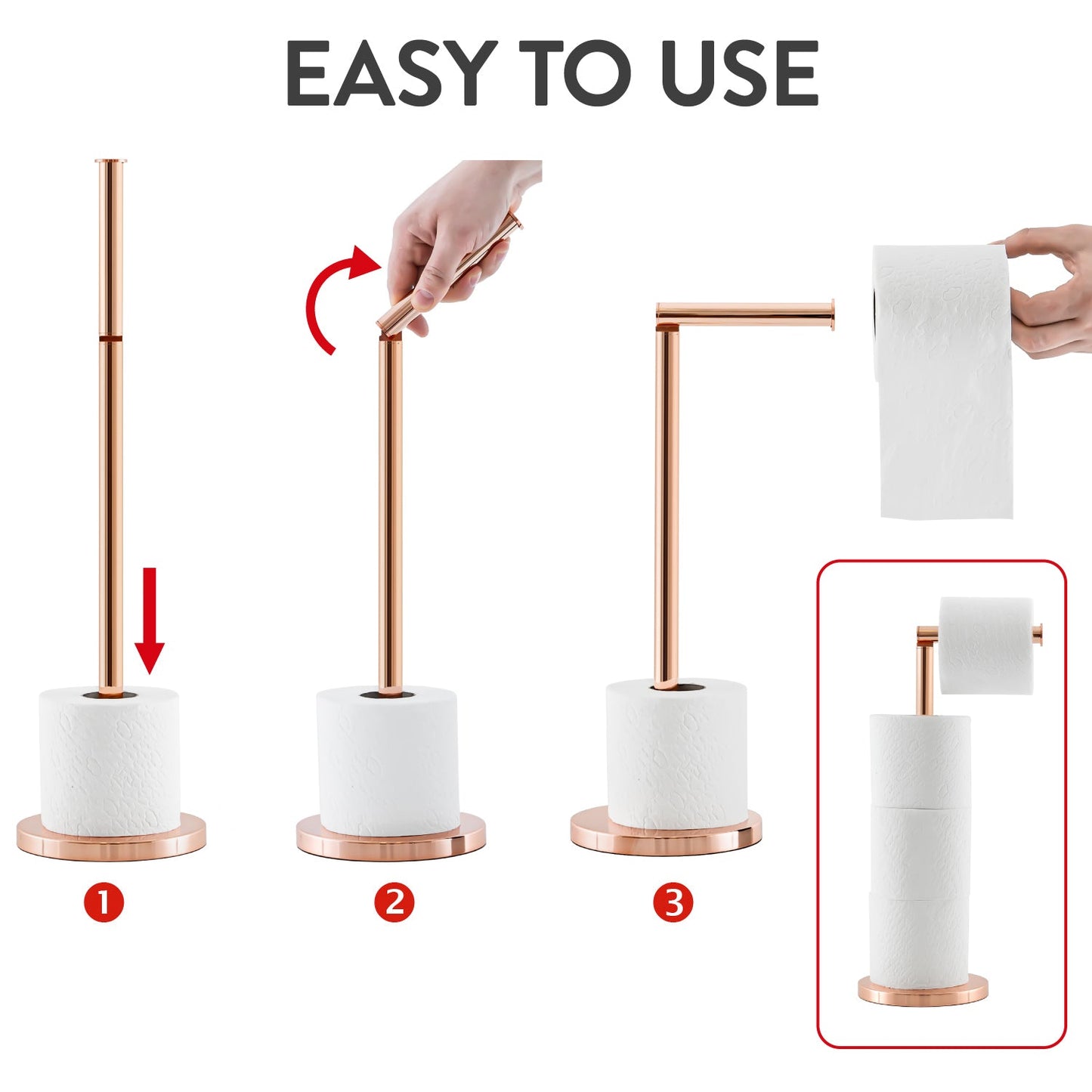 EASY TO USE

1

2

3