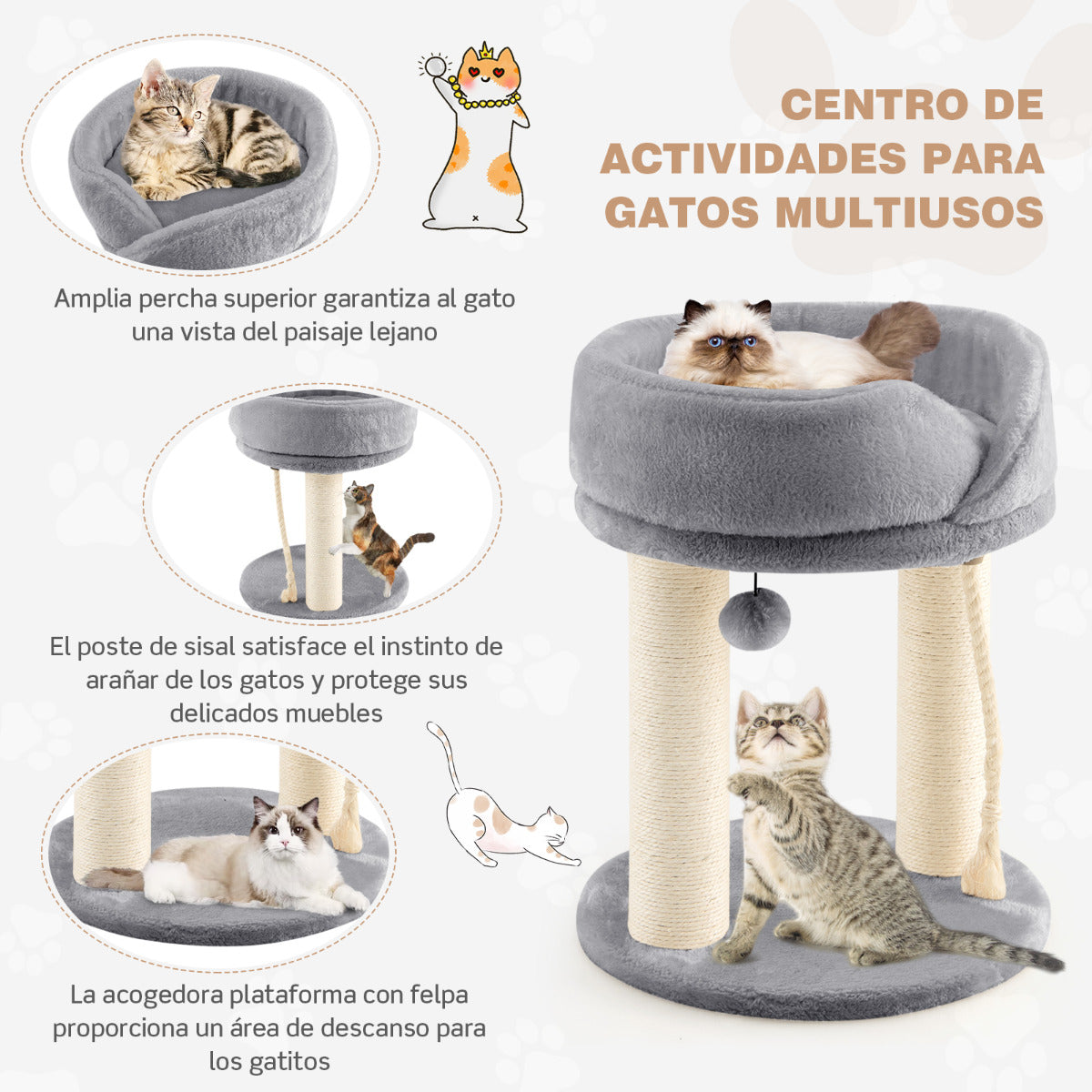 CENTRO DE ACTIVIDADES PARA GATOS MULTIUSOS

Amplia percha superior garantiza al gato una vista del paisaje lejano

El poste de sisal satisface el instinto de arañar de los gatos y protege sus delicados muebles

La acogedora plataforma con felpa proporciona un área de descanso para los gatitos