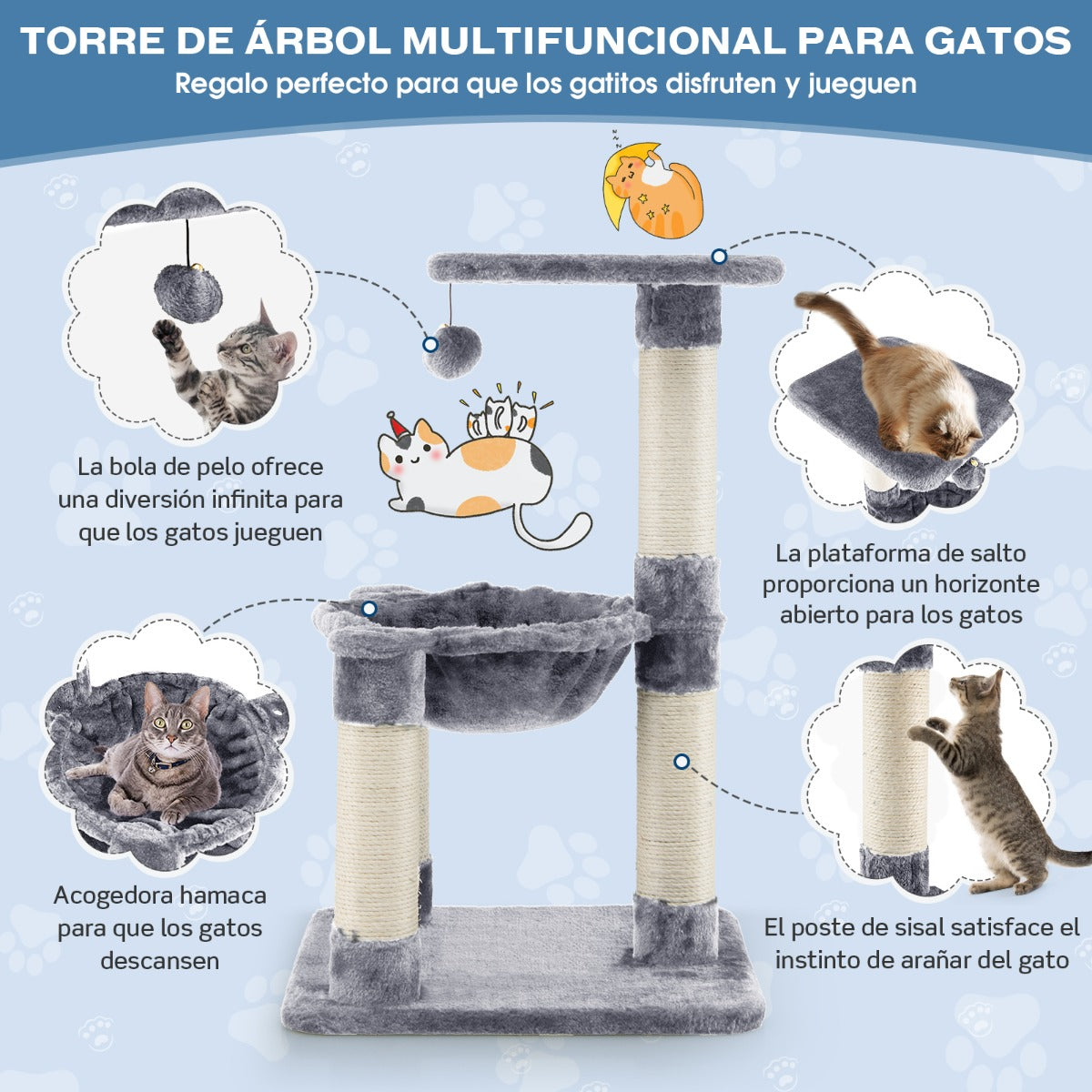 TORRE DE ÁRBOL MULTIFUNCIONAL PARA GATOS
Regalo perfecto para que los gatitos disfruten y jueguen

La bola de pelo ofrece una diversión infinita para que los gatos jueguen

La plataforma de salto proporciona un horizonte abierto para los gatos

Acogedora hamaca para que los gatos descansen

El poste de sisal satisface el instinto de arañar del gato