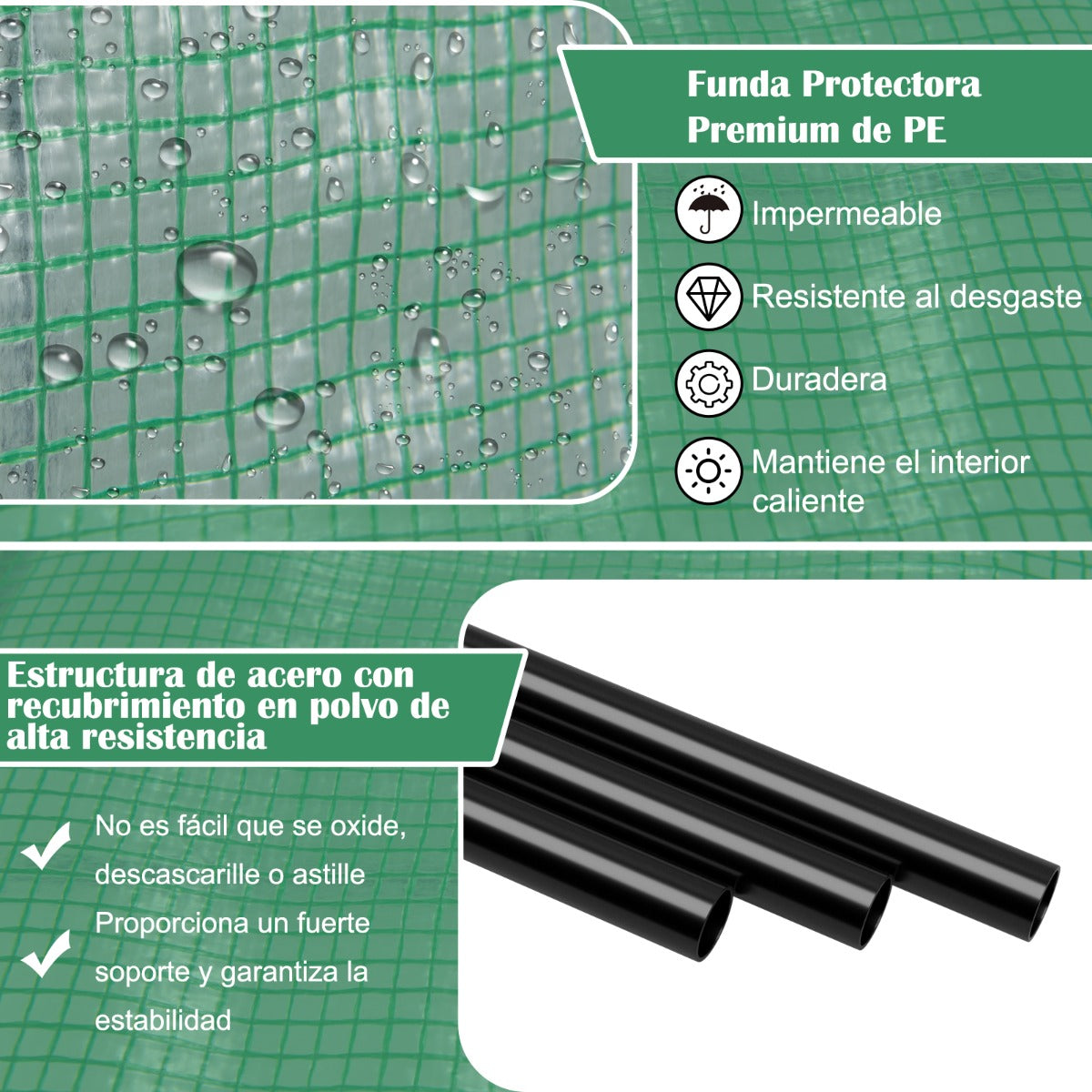 Funda Protectora Premium de PE

Impermeable

Resistente al desgaste

Duradera

Mantiene el interior caliente

Estructura de acero con recubrimiento en polvo de alta resistencia

No es fácil que se oxide, descascarille o astille

Proporciona un fuerte soporte y garantiza la estabilidad