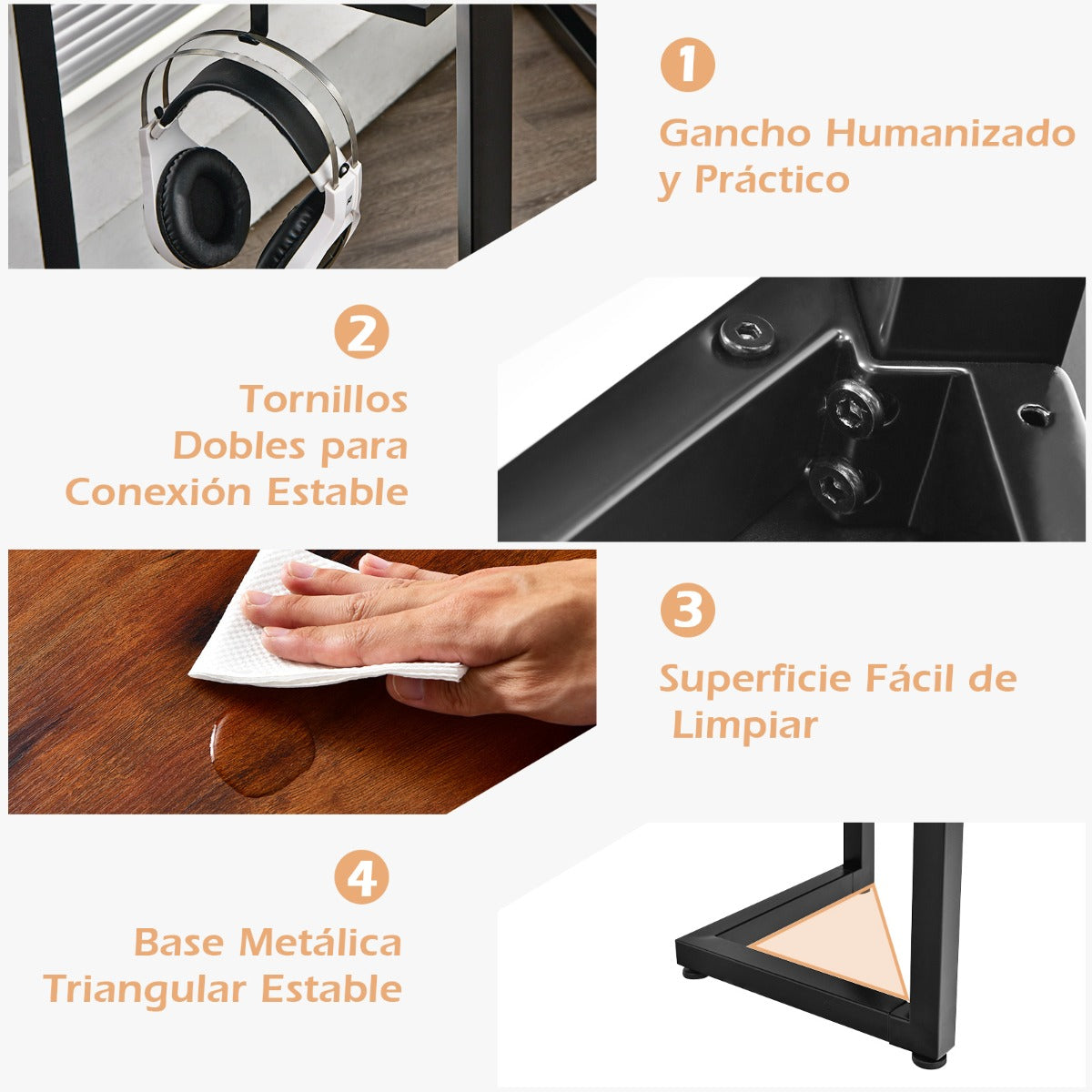 1
Gancho Humanizado y Práctico

2
Tornillos Dobles para Conexión Estable

3
Superficie Fácil de Limpiar

4
Base Metálica Triangular Estable