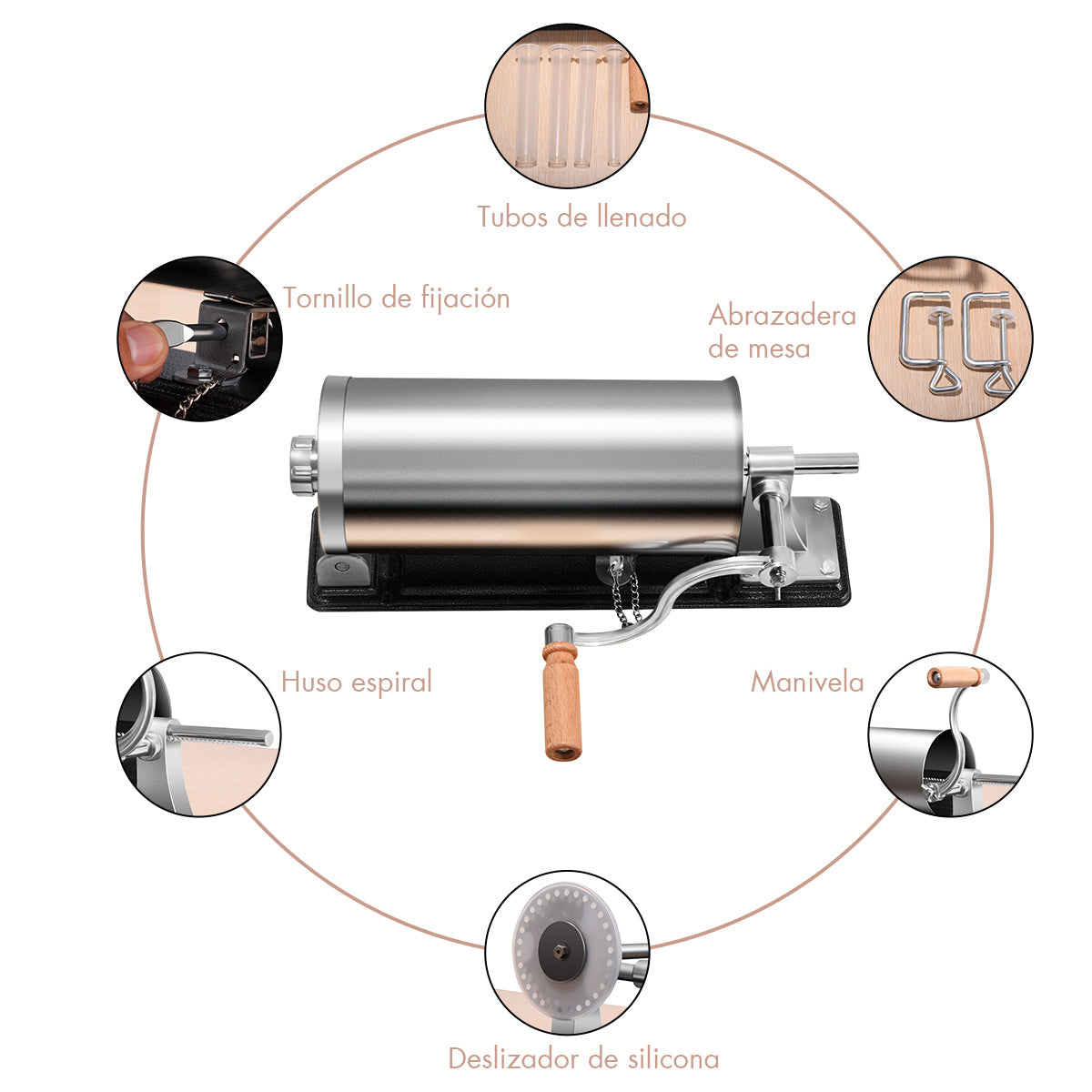 Tubos de llenado

Tornillo de fijación

Abrazadera de mesa

Huso espiral

Manivela

Deslizador de silicona