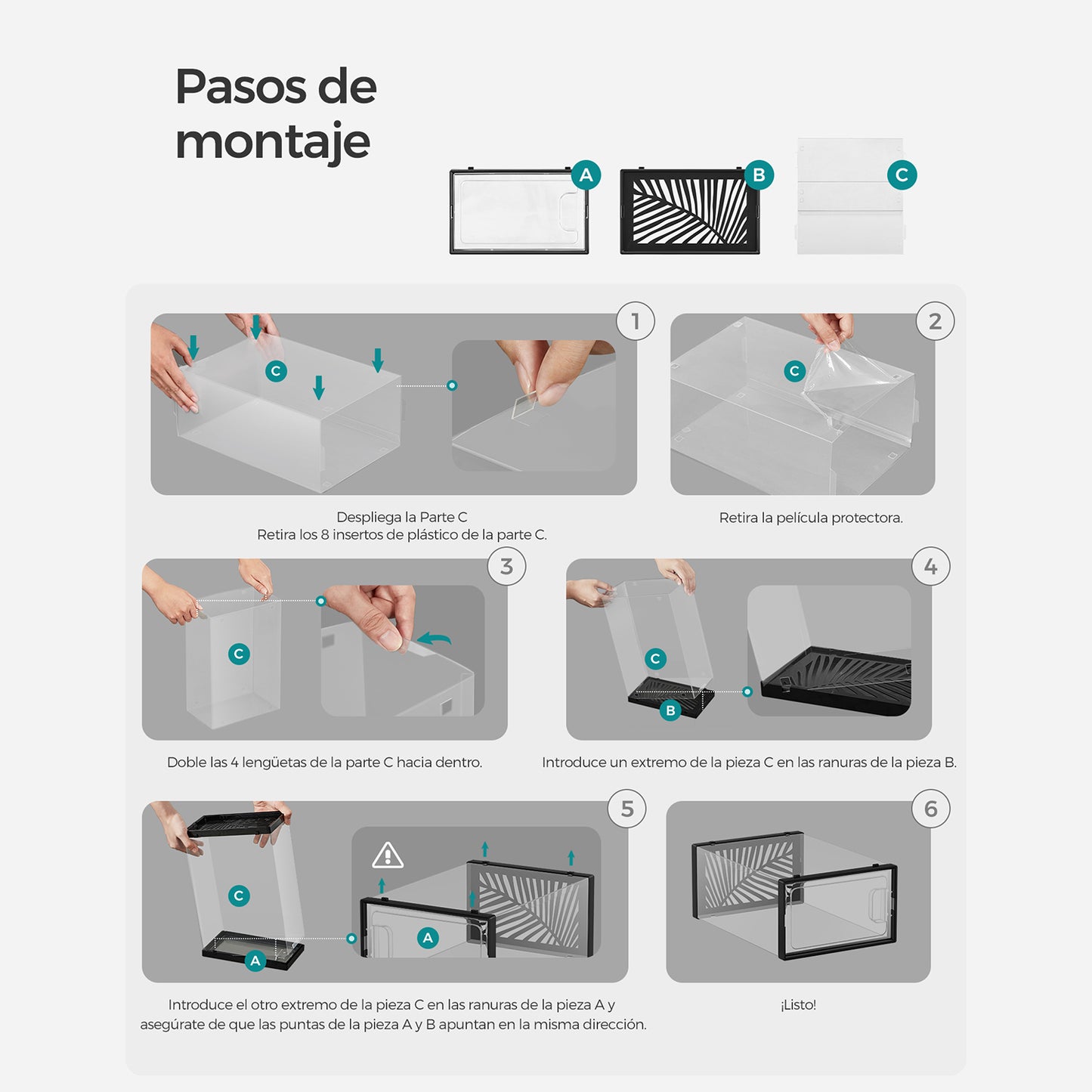 Pasos de montaje

A B C

1
C
Despliega la Parte C
Retira los 8 insertos de plástico de la parte C.

2
C
Retira la película protectora.

3
C
Doble las 4 lengüetas de la parte C hacia dentro.

4
C
B
Introduce un extremo de la pieza C en las ranuras de la pieza B.

5
C
A
A
Introduce el otro extremo de la pieza C en las ranuras de la pieza A y asegúrate de que las puntas de la pieza A y B apuntan en la misma dirección.

6
¡Listo!