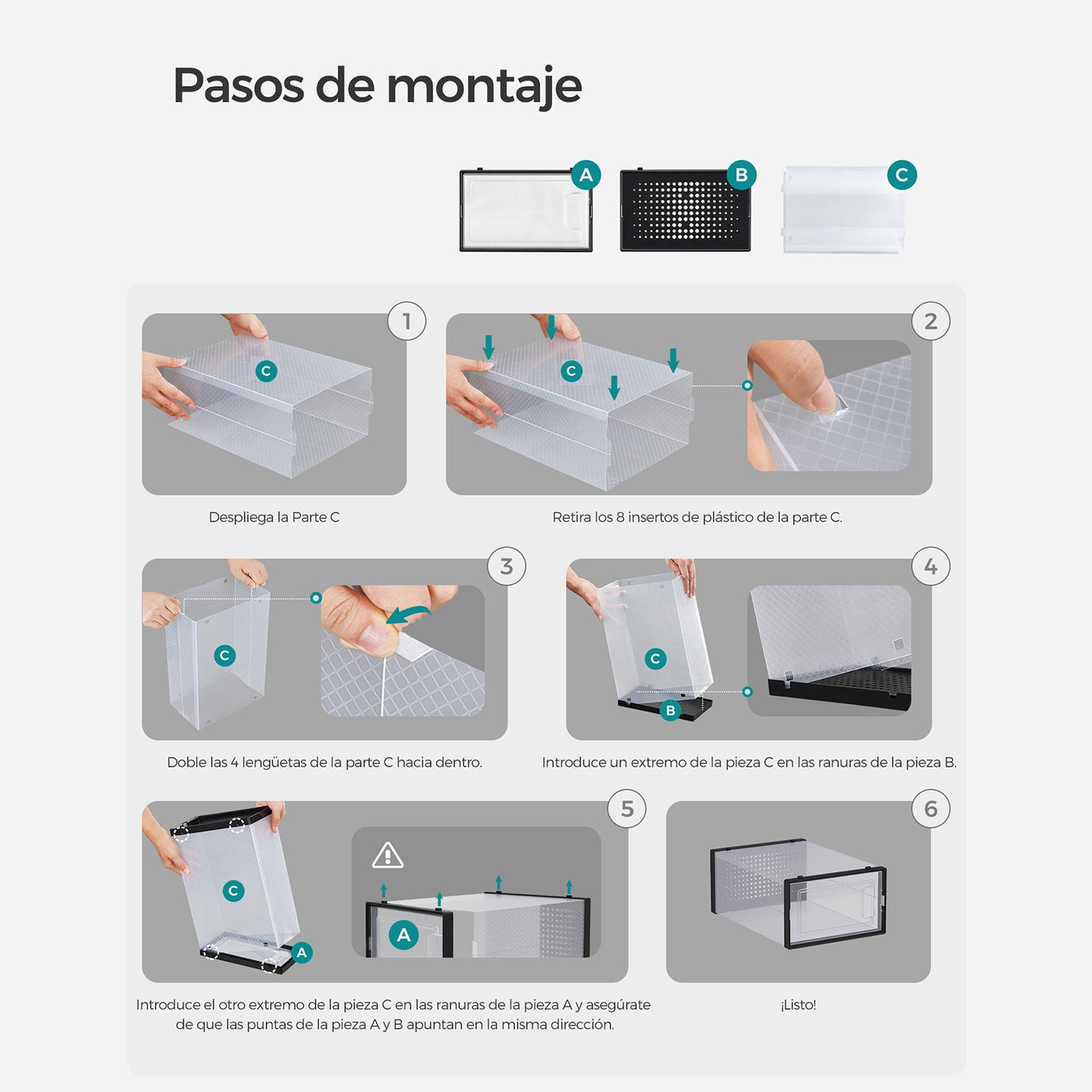 Pasos de montaje

A B C

1
C
Despliega la Parte C

2
C
Retira los 8 insertos de plástico de la parte C.

3
C
Doble las 4 lengüetas de la parte C hacia dentro.

4
C
B
Introduce un extremo de la pieza C en las ranuras de la pieza B.

5
C
A
A
Introduce el otro extremo de la pieza C en las ranuras de la pieza A y asegúrate de que las puntas de la pieza A y B apuntan en la misma dirección.

6
¡Listo!