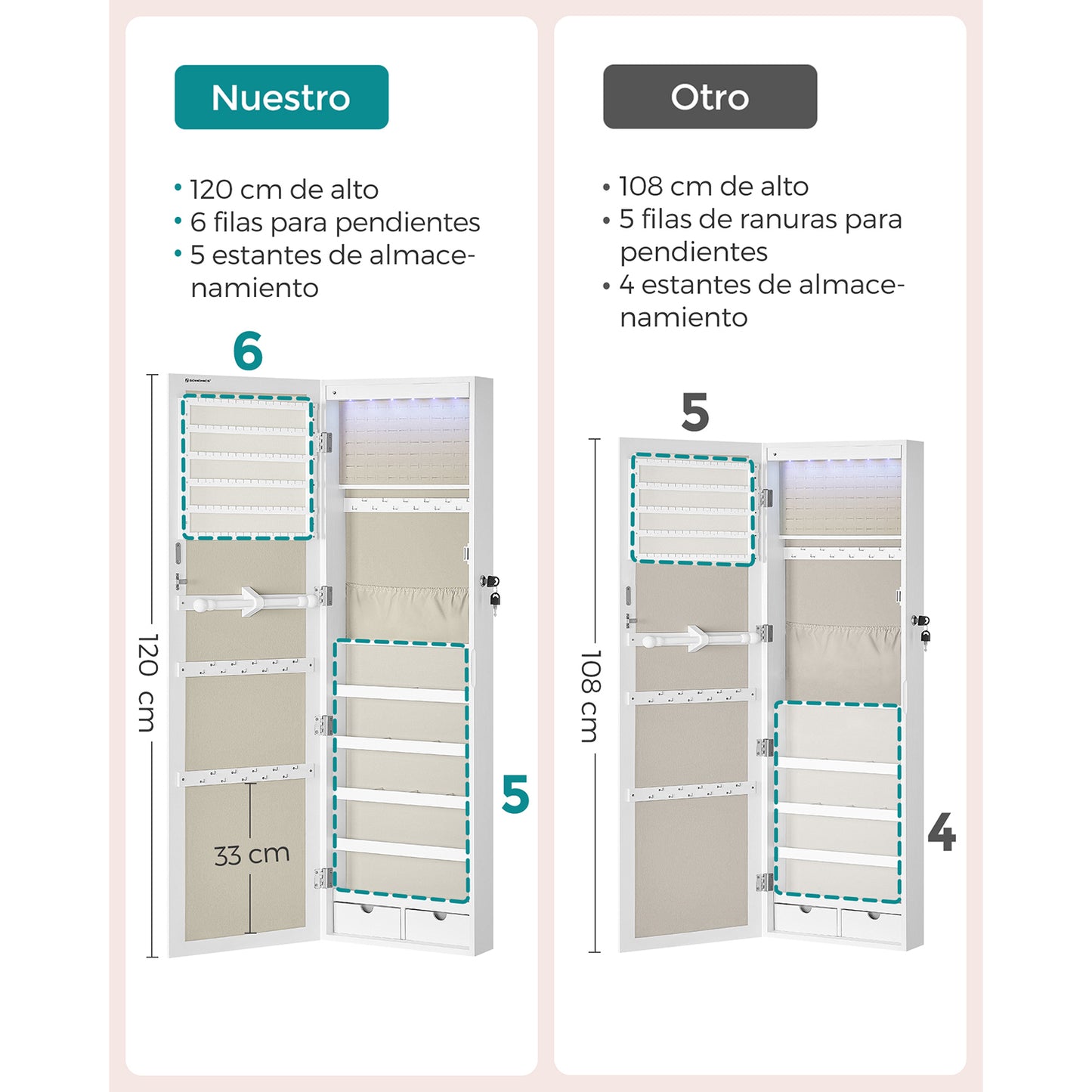 Nuestro

• 120 cm de alto
• 6 filas para pendientes
• 5 estantes de almacenamiento

6

SONGMICS

120 cm

33 cm

5

Otro

• 108 cm de alto
• 5 filas de ranuras para pendientes
• 4 estantes de almacenamiento

5

108 cm

4