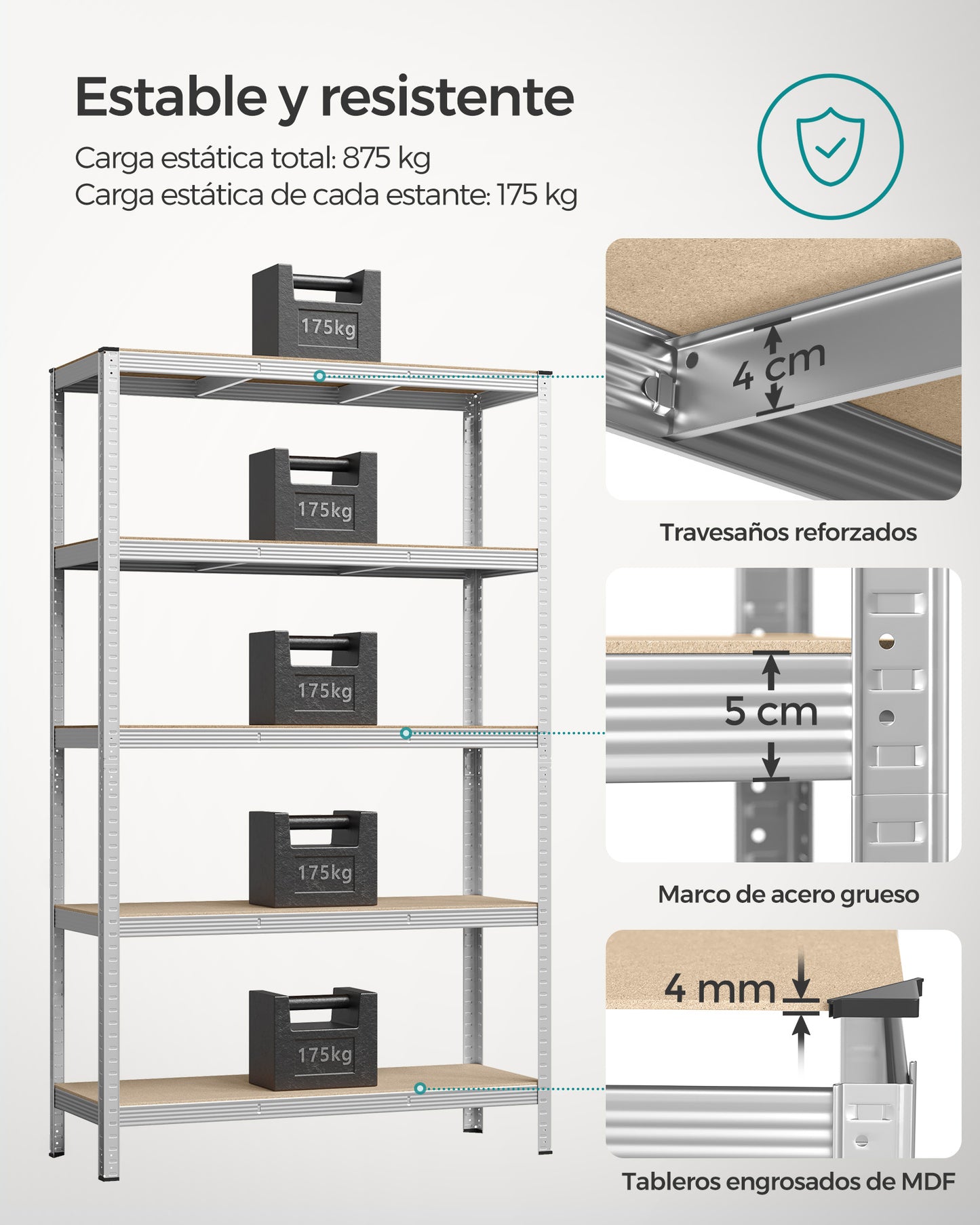 Estable y resistente

Carga estática total: 875 kg
Carga estática de cada estante: 175 kg

175kg

175kg

175kg

175kg

175kg

4 cm

Travesaños reforzados

5 cm

Marco de acero grueso

4 mm

Tableros engrosados de MDF