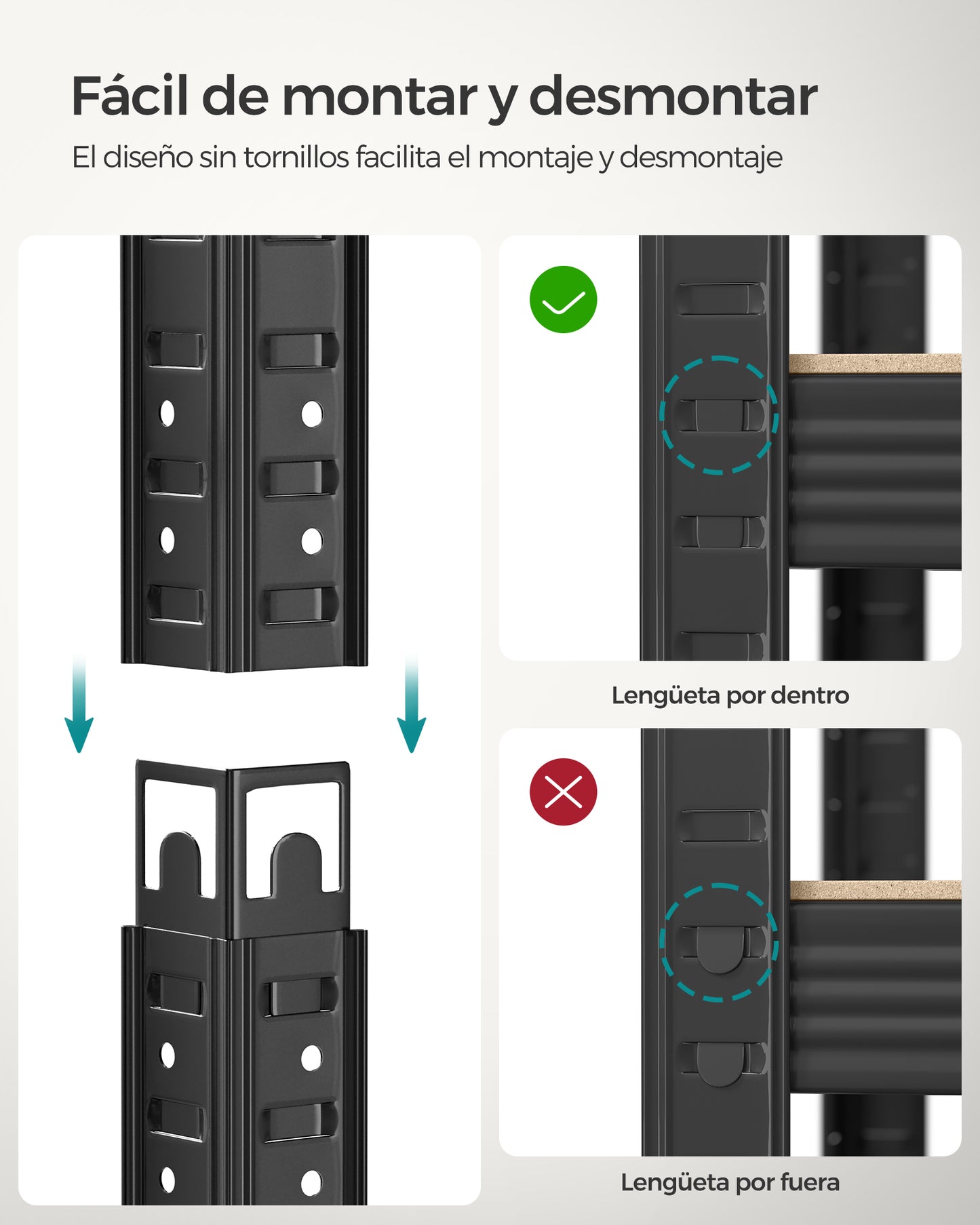 Fácil de montar y desmontar

El diseño sin tornillos facilita el montaje y desmontaje

Lengüeta por dentro

Lengüeta por fuera