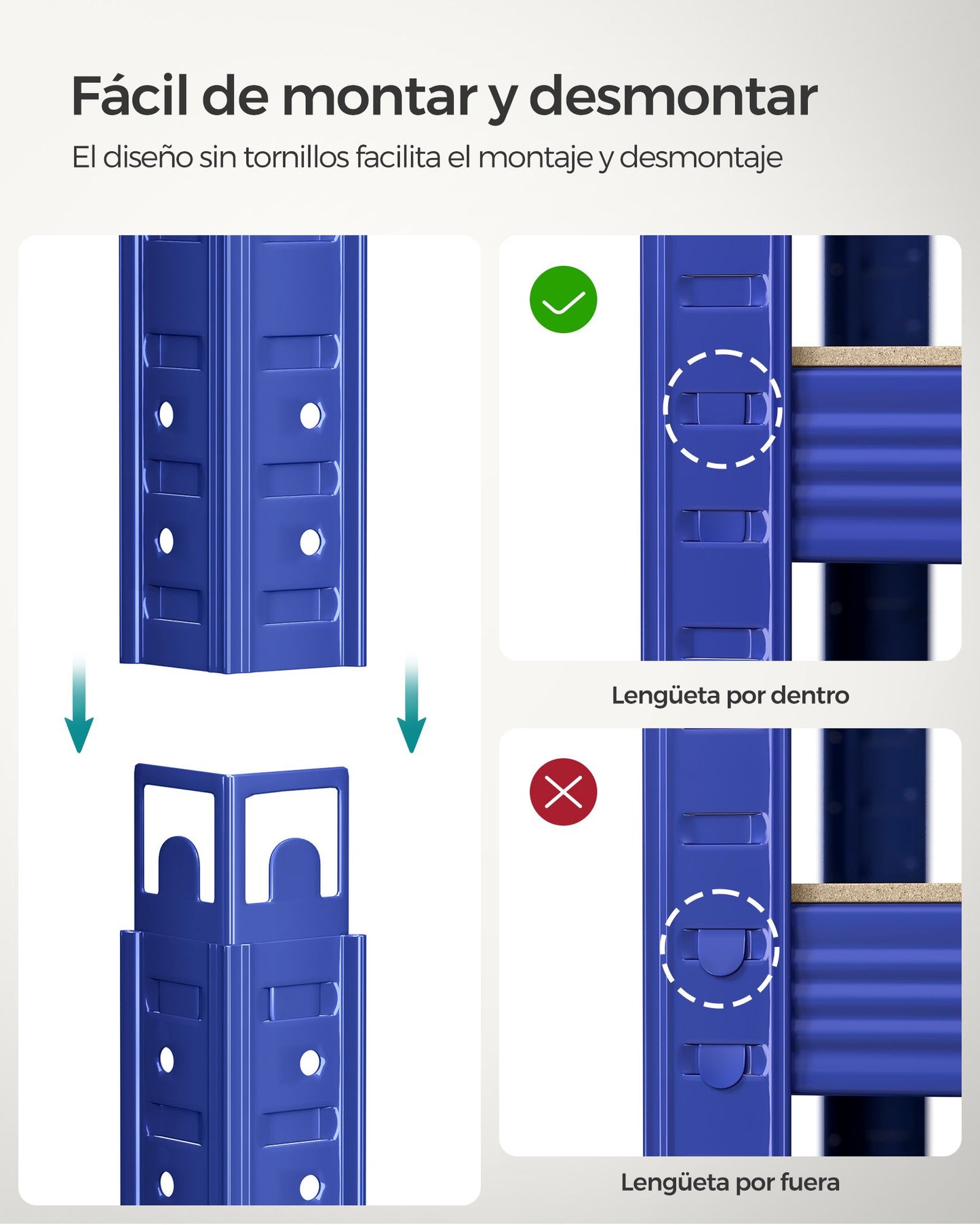 Fácil de montar y desmontar

El diseño sin tornillos facilita el montaje y desmontaje

Lengüeta por dentro

Lengüeta por fuera