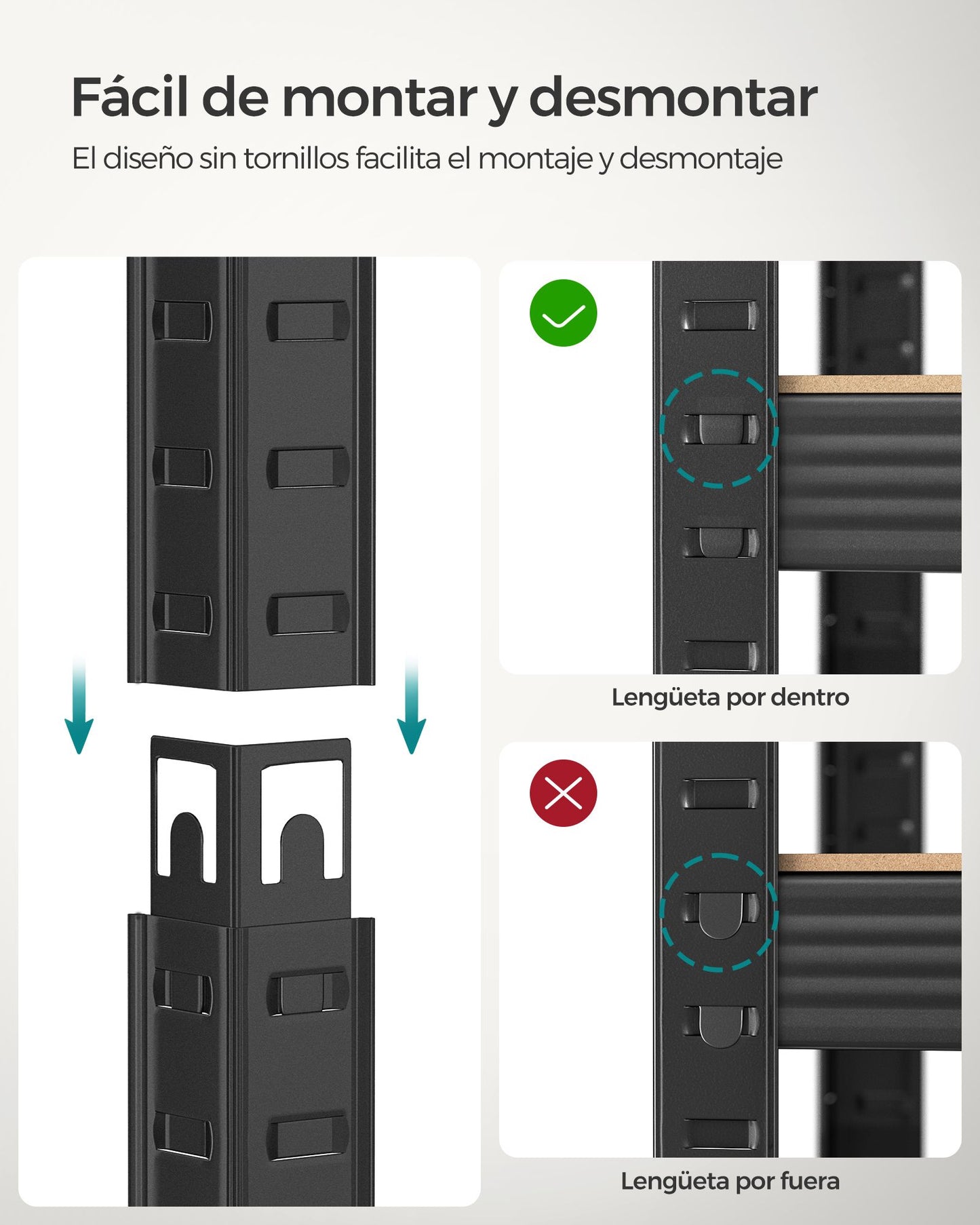 Fácil de montar y desmontar

El diseño sin tornillos facilita el montaje y desmontaje

Lengüeta por dentro

Lengüeta por fuera