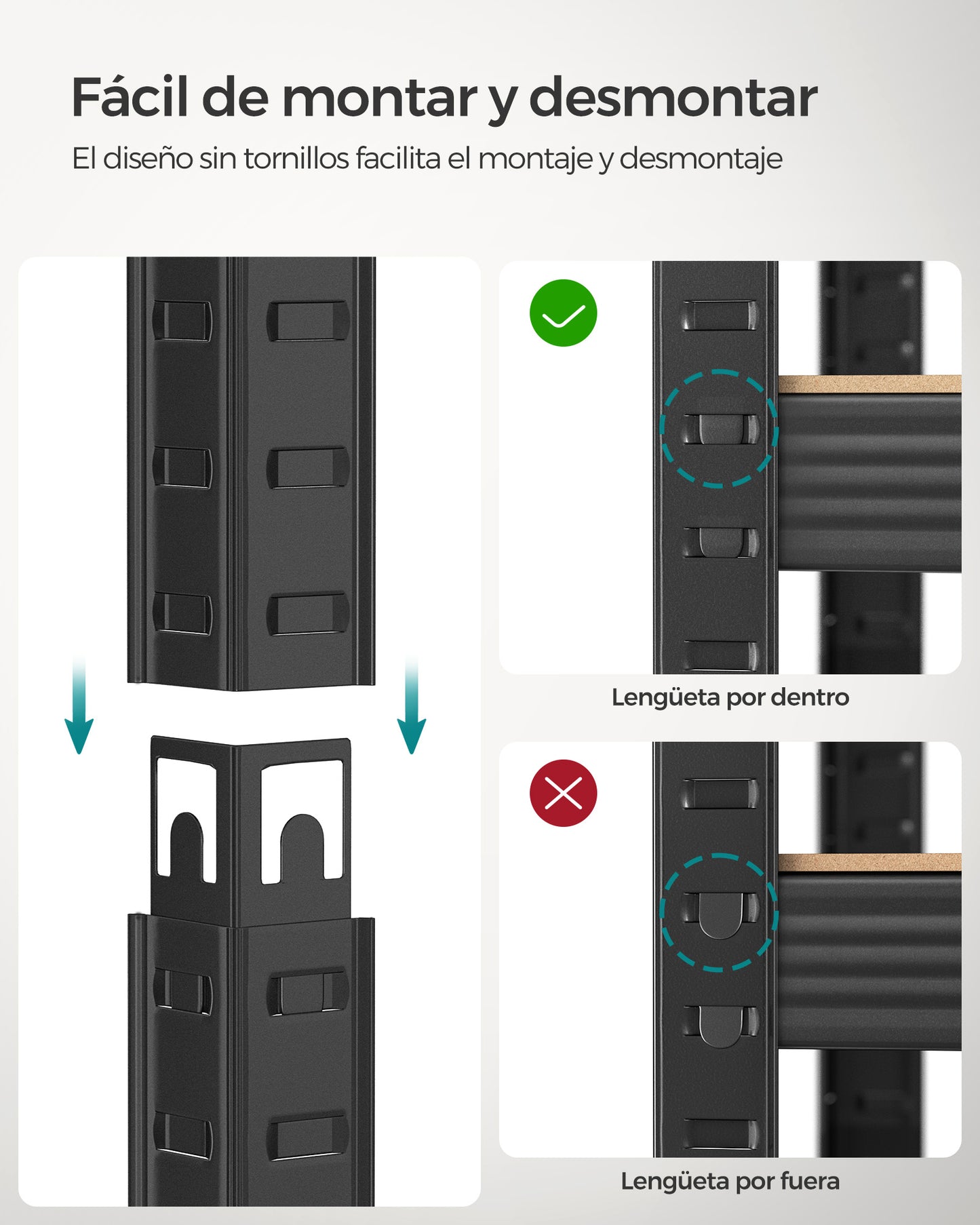 Fácil de montar y desmontar

El diseño sin tornillos facilita el montaje y desmontaje

Lengüeta por dentro

Lengüeta por fuera