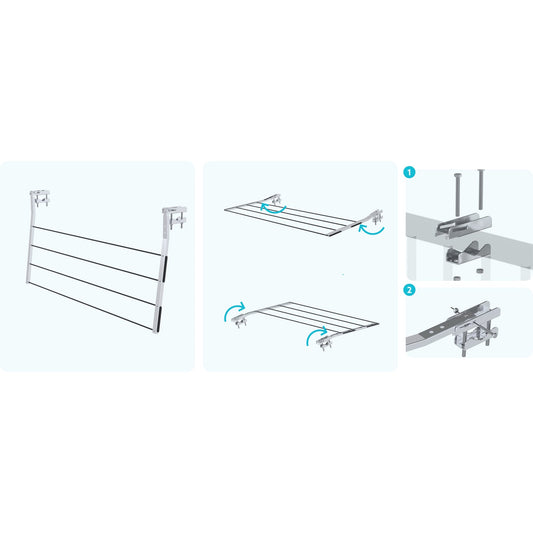 1

2