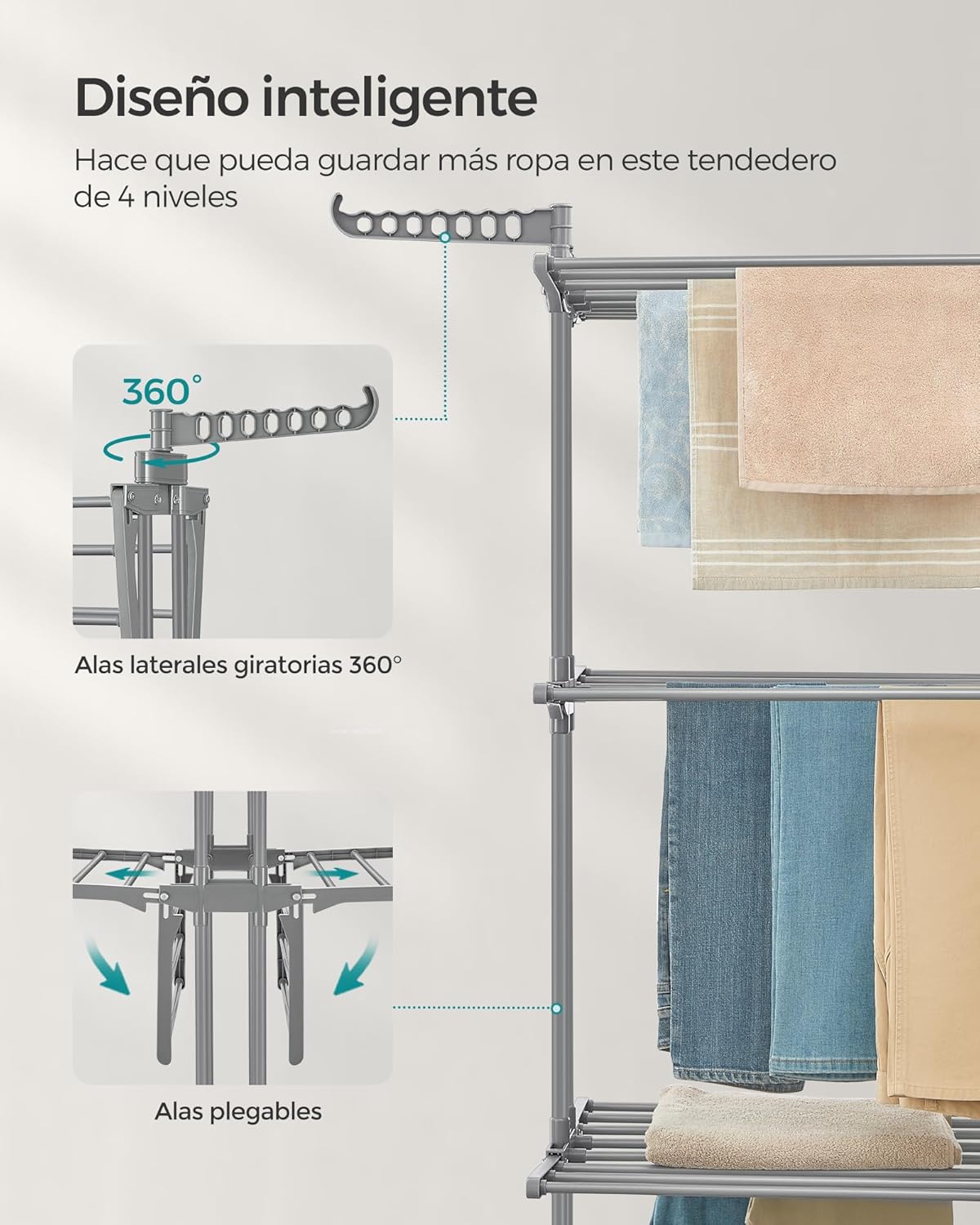 Diseño inteligente

Hace que pueda guardar más ropa en este tendedero de 4 niveles

360°

Alas laterales giratorias 360°

Alas plegables