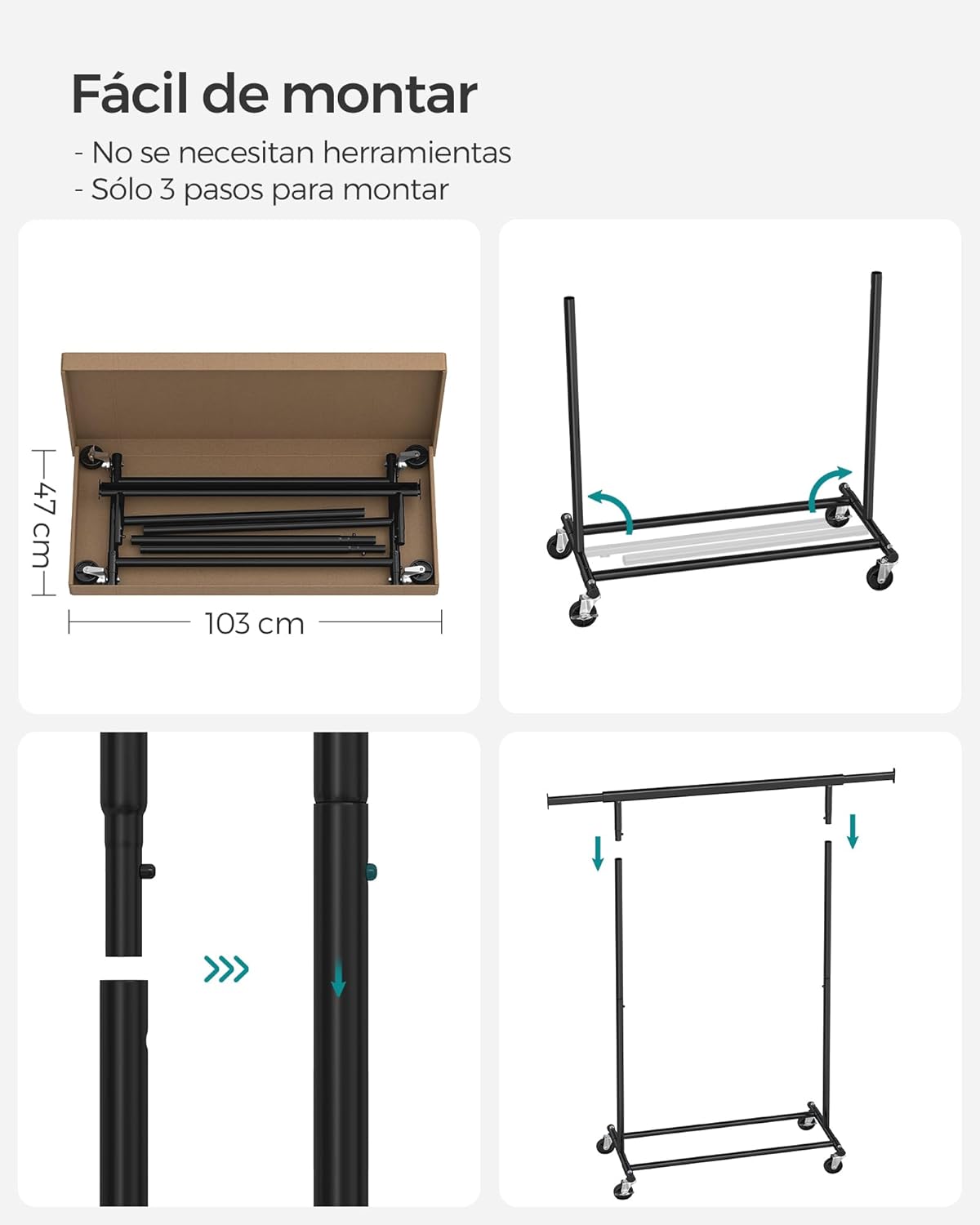 Fácil de montar

- No se necesitan herramientas
- Sólo 3 pasos para montar

47 cm

103 cm