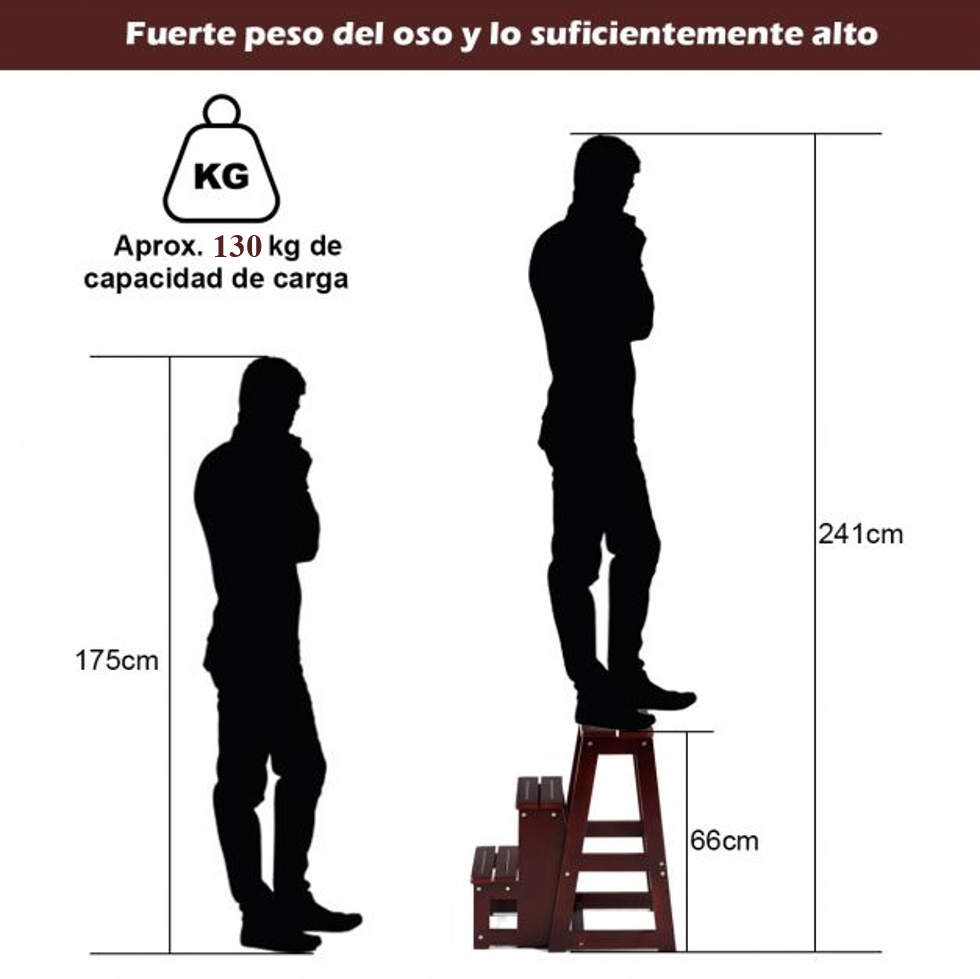 Fuerte peso del oso y lo suficientemente alto

KG

Aprox. 130 kg de capacidad de carga

175cm

241cm

66cm